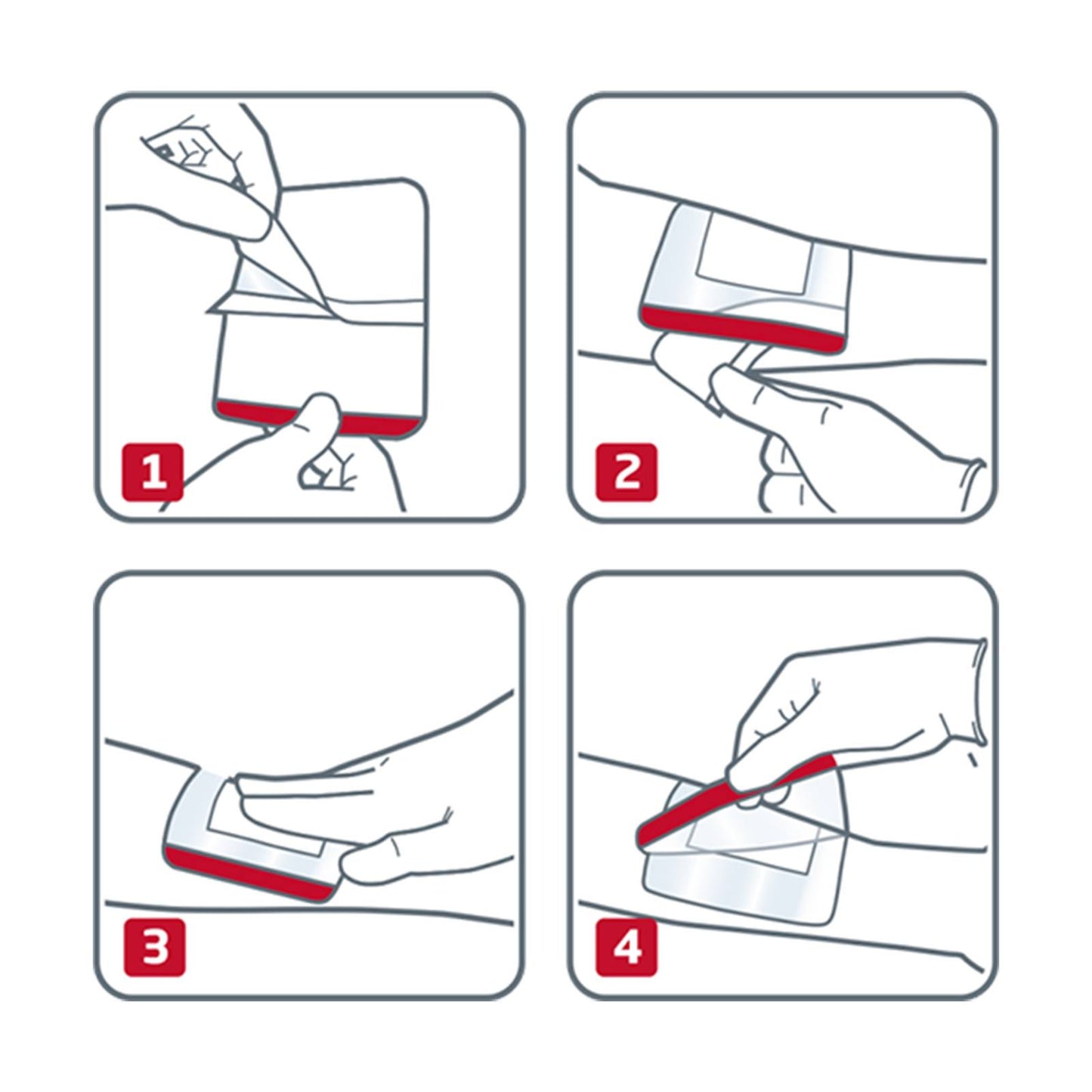 1

2

3

4